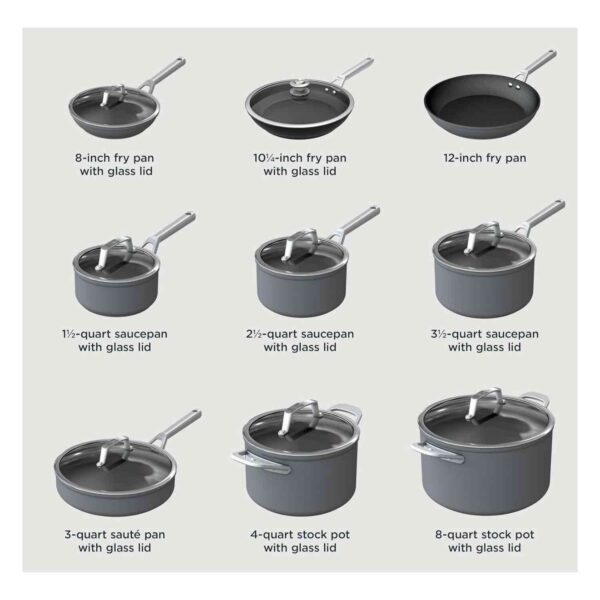 8-inch fry pan with glass lid

10¼-inch fry pan with glass lid

12-inch fry pan

1½-quart saucepan with glass lid

2½-quart saucepan with glass lid

3½-quart saucepan with glass lid

3-quart sauté pan with glass lid

4-quart stock pot with glass lid

8-quart stock pot with glass lid