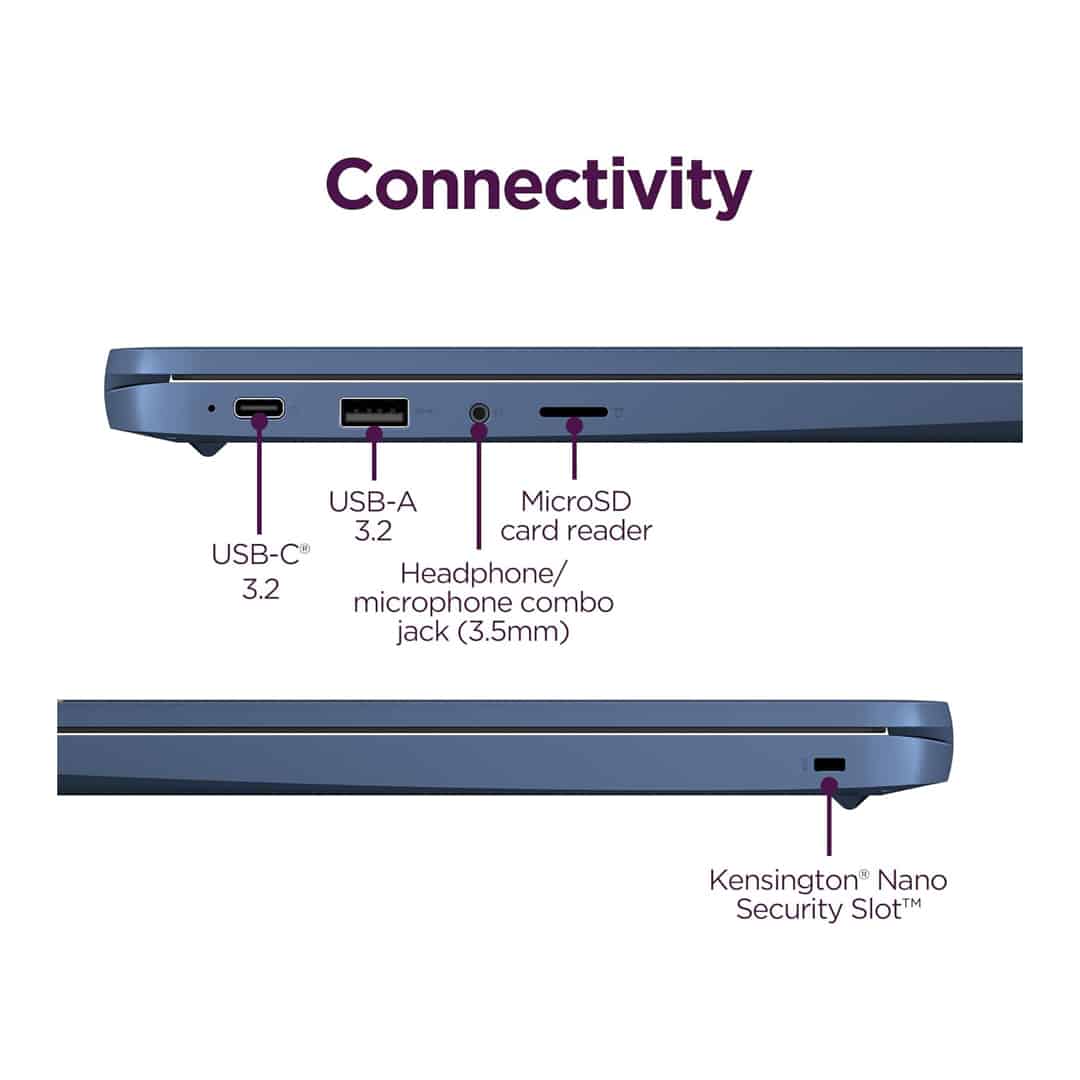 Connectivity

USB-C® 3.2

USB-A 3.2

Headphone/ microphone combo jack (3.5mm)

MicroSD card reader

Kensington® Nano Security Slot™