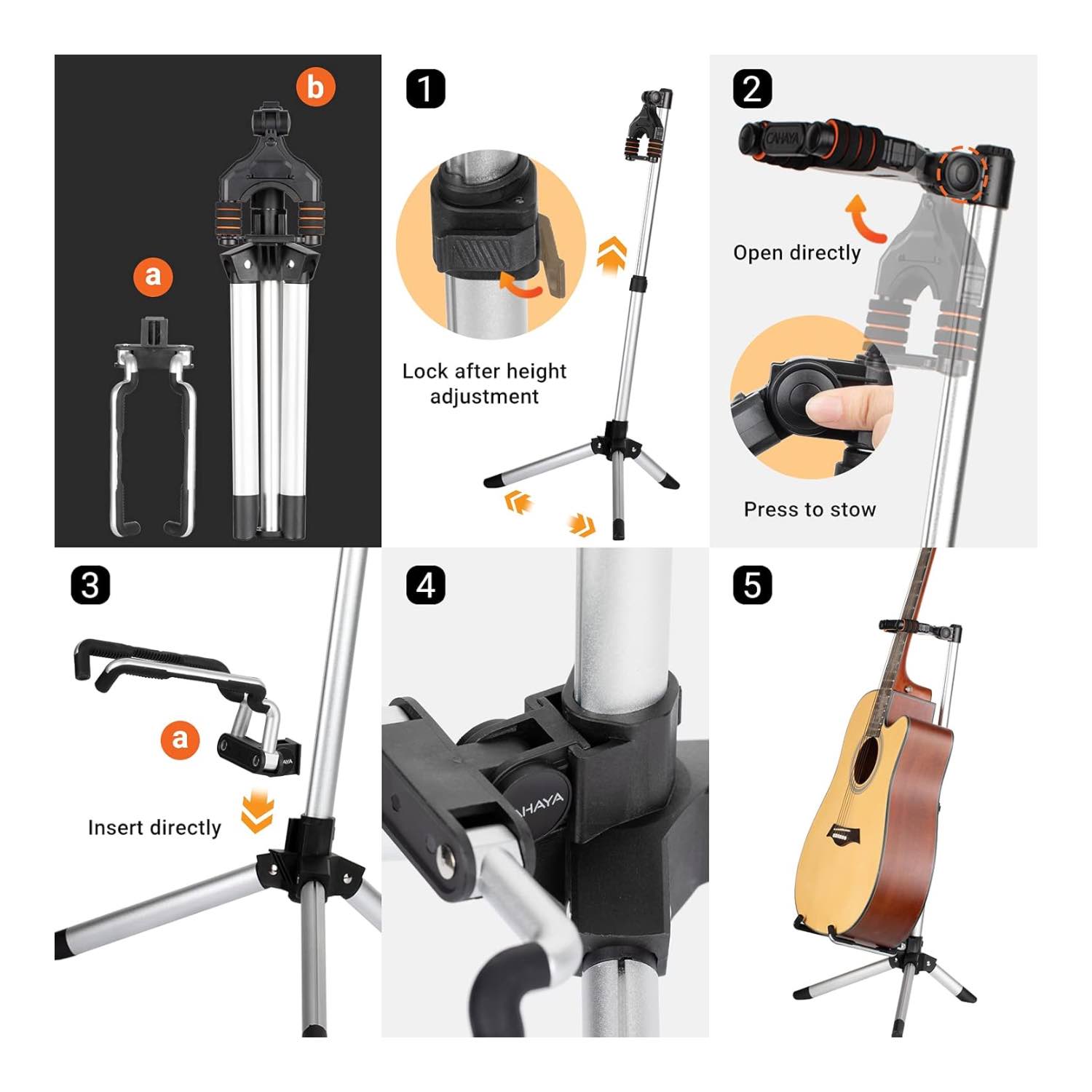 b

a

1

Lock after height adjustment

2

CAHAYA

Open directly

Press to stow

3

a

AYA

Insert directly

4

AHAYA

5