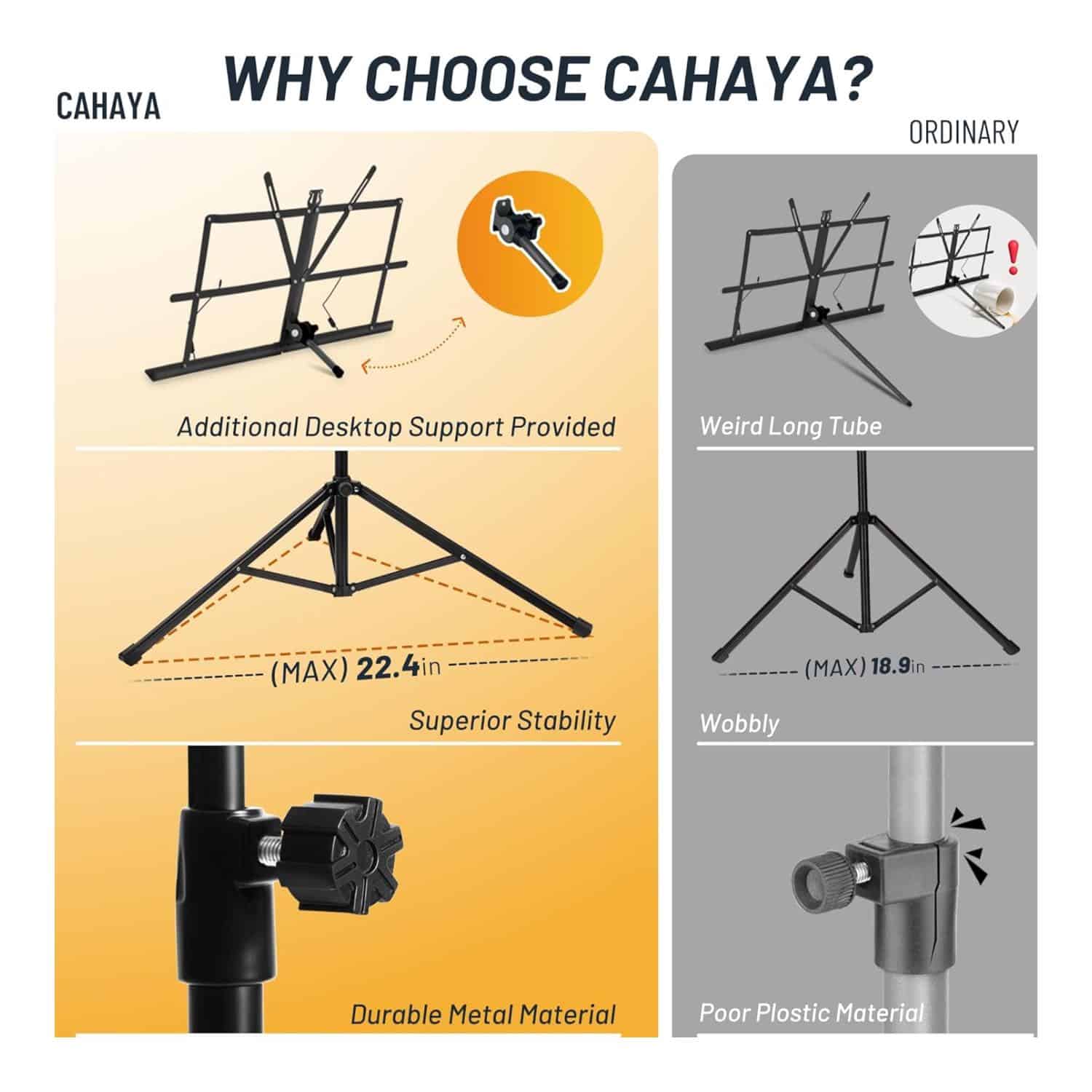 WHY CHOOSE CAHAYA?

CAHAYA

Additional Desktop Support Provided

(MAX) 22.4in

Superior Stability

Durable Metal Material

ORDINARY

Weird Long Tube

(MAX) 18.9in

Wobbly

Poor Plostic Material